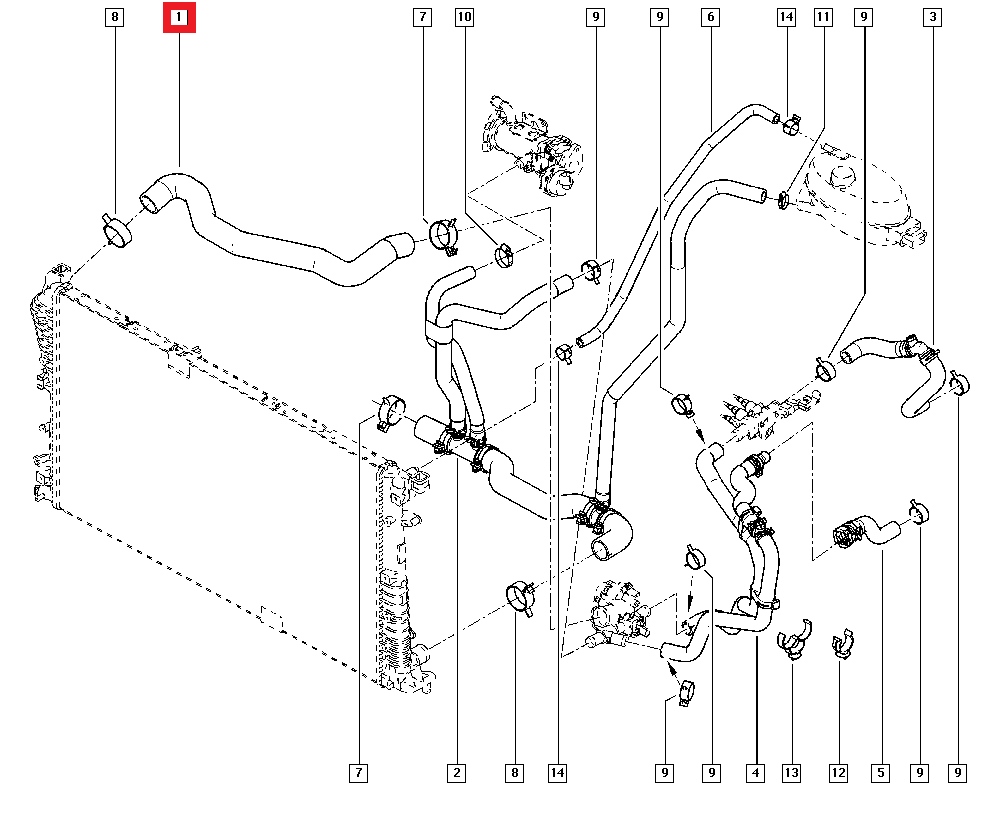 8
1
7
10
9
9
6
14
11
9
3
7
2
8
14
9
9
4
13
12
5
9
9